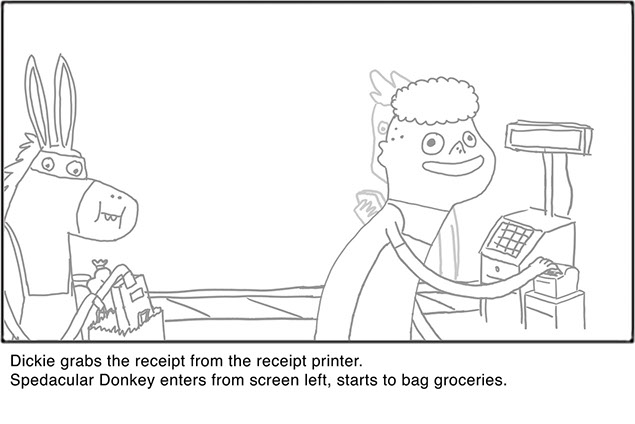 Dickie grabs the receipt from the receipt printer.
Spedacular Donkey enters from screen left, starts to bag groceries.