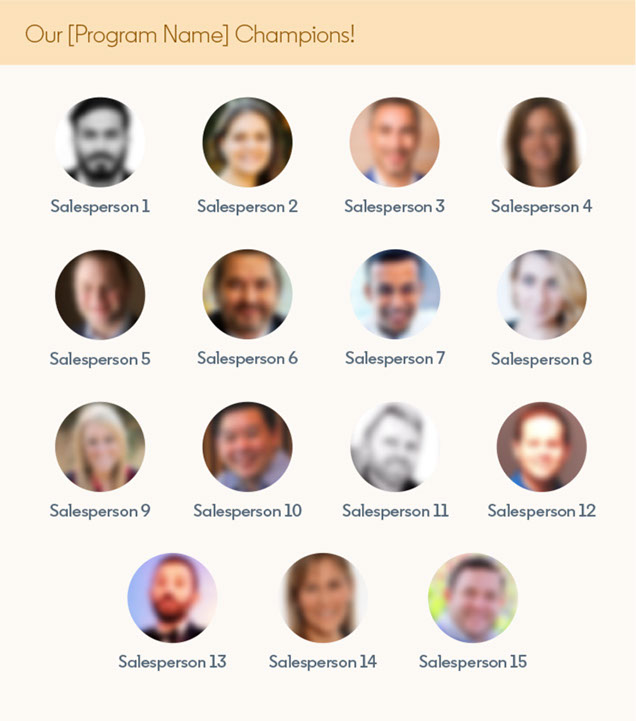 Our [Program Name] Champions!

Salesperson 1
Salesperson 2
Salesperson 3
Salesperson 4
Salesperson 5
Salesperson 6
Salesperson 7
Salesperson 8
Salesperson 9
Salesperson 10
Salesperson 11
Salesperson 12
Salesperson 13
Salesperson 14
Salesperson 15