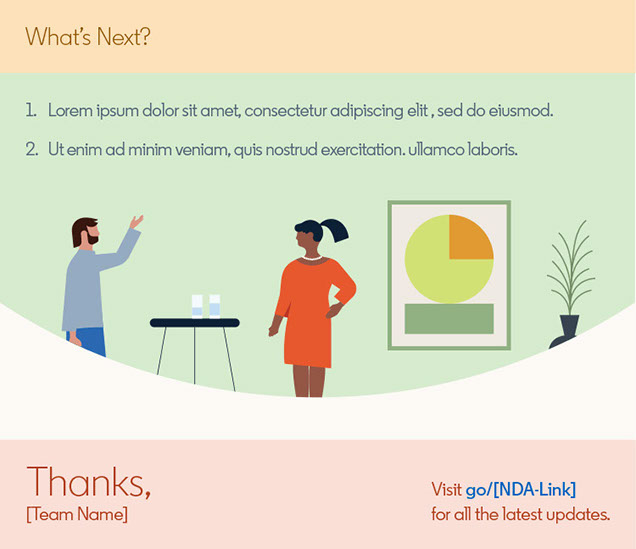 What's Next?

1. Lorem ipsum dolor sit amet, consectetur adipiscing elit , sed do eiusmod.

2. Ut enim ad minim veniam, quis nostrud exercitation. ullamco laboris.

Thanks,
[Team Name]

Visit go/[NDA-Link]
for all the latest updates.